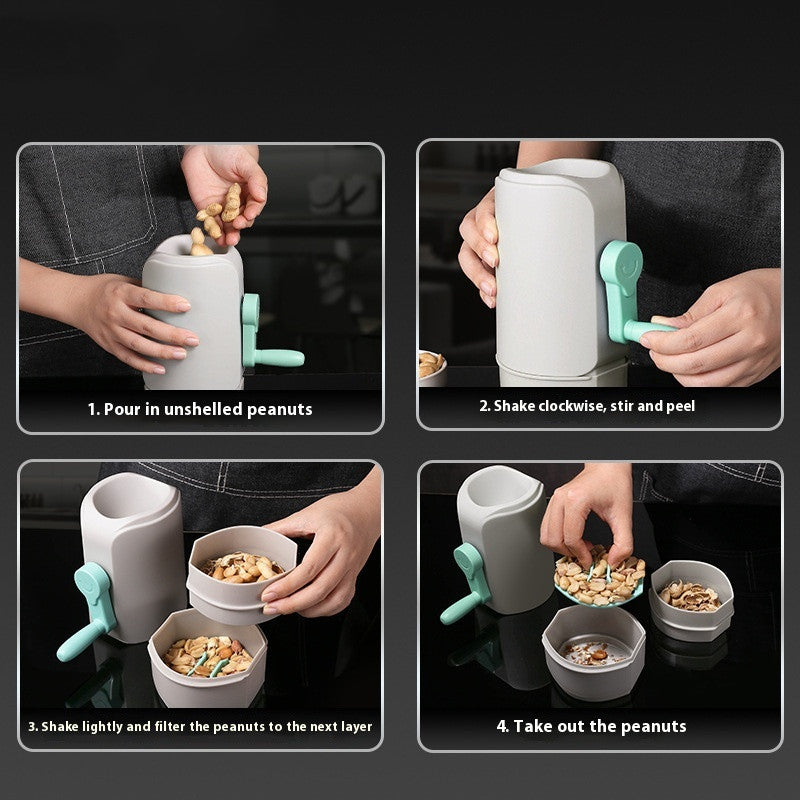 1. Pour in unshelled peanuts

2. Shake clockwise, stir and peel

3. Shake lightly and filter the peanuts to the next layer

4. Take out the peanuts